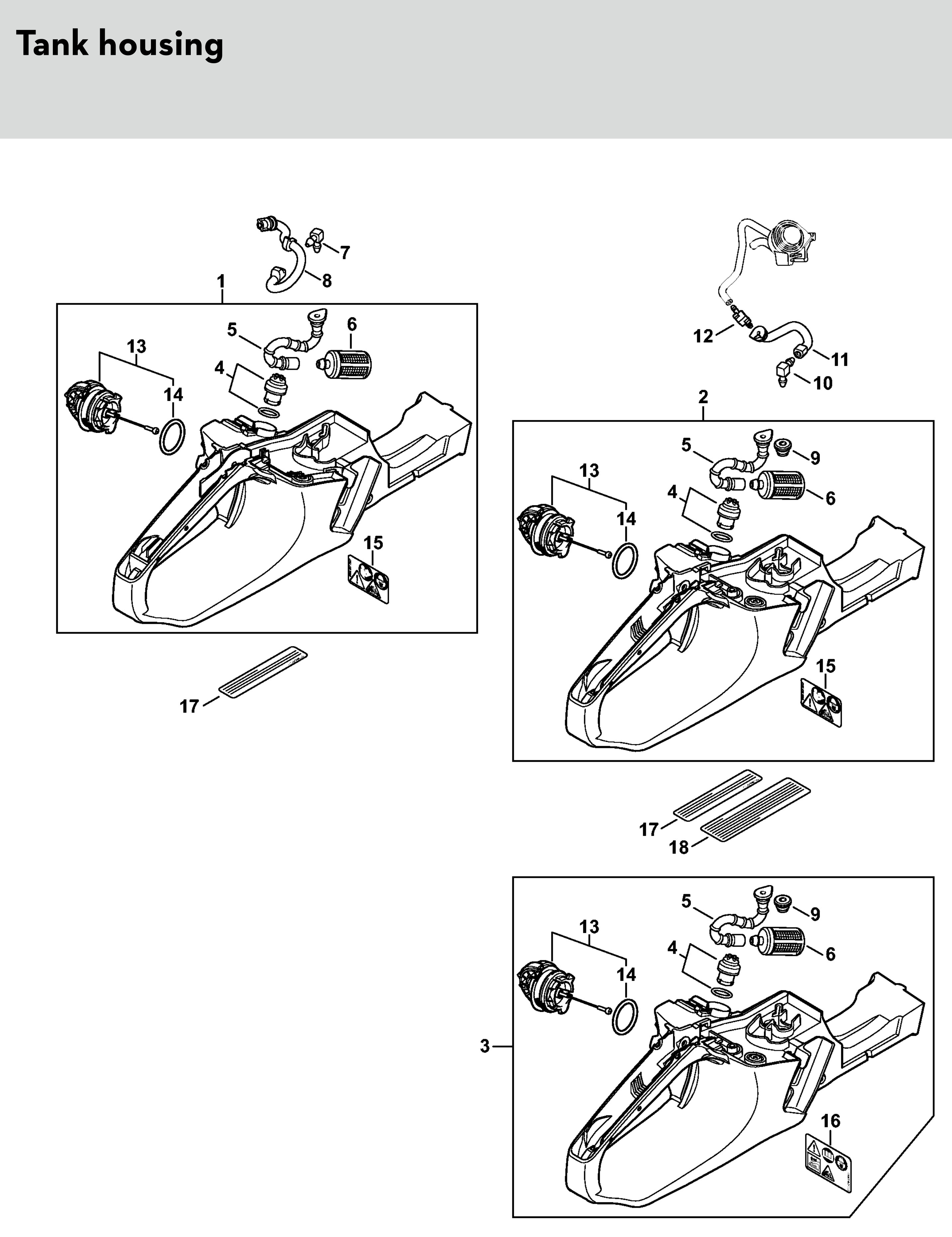 Tank housing

7
8
1
5
6
13
4
14
15
17

12
11
10
2
5
9
13
4
6
14
15
17
18

5
9
13
4
6
14
3
16